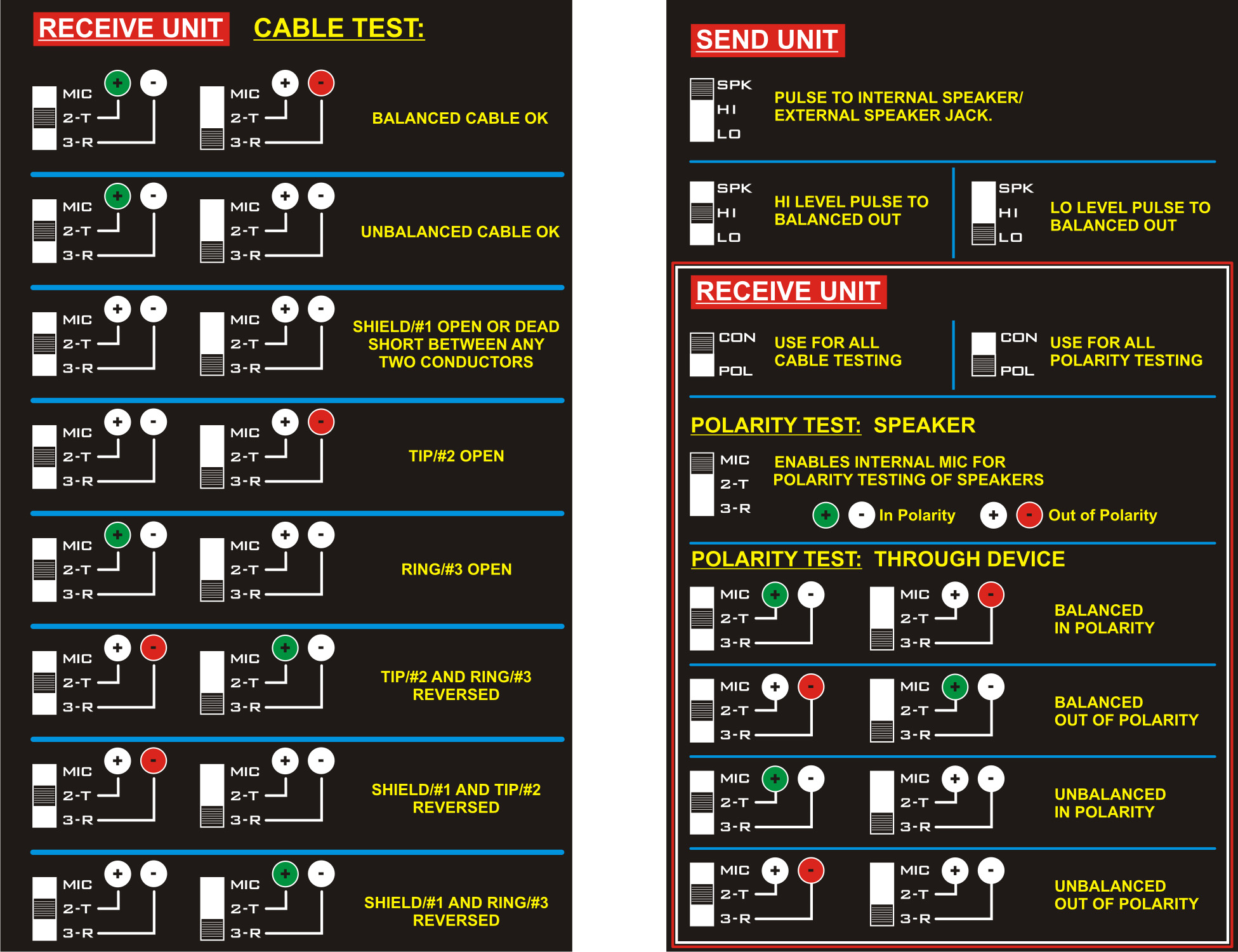 RECEIVE UNIT CABLE TEST:

MIC 2-T 3-R + - MIC 2-T 3-R + -
BALANCED CABLE OK

MIC 2-T 3-R + - MIC 2-T 3-R + -
UNBALANCED CABLE OK

MIC 2-T 3-R + - MIC 2-T 3-R + -
SHIELD/#1 OPEN OR DEAD SHORT BETWEEN ANY TWO CONDUCTORS

MIC 2-T 3-R + - MIC 2-T 3-R + -
TIP/#2 OPEN

MIC 2-T 3-R + - MIC 2-T 3-R + -
RING/#3 OPEN

MIC 2-T 3-R + - MIC 2-T 3-R + -
TIP/#2 AND RING/#3 REVERSED

MIC 2-T 3-R + - MIC 2-T 3-R + -
SHIELD/#1 AND TIP/#2 REVERSED

MIC 2-T 3-R + - MIC 2-T 3-R + -
SHIELD/#1 AND RING/#3 REVERSED

SEND UNIT

SPK HI LO
PULSE TO INTERNAL SPEAKER/ EXTERNAL SPEAKER JACK.

SPK HI LO
HI LEVEL PULSE TO BALANCED OUT

SPK HI LO
LO LEVEL PULSE TO BALANCED OUT

RECEIVE UNIT

CON POL
USE FOR ALL CABLE TESTING

CON POL
USE FOR ALL POLARITY TESTING

POLARITY TEST: SPEAKER

MIC 2-T 3-R
ENABLES INTERNAL MIC FOR POLARITY TESTING OF SPEAKERS
+ - In Polarity + - Out of Polarity

POLARITY TEST: THROUGH DEVICE

MIC 2-T 3-R + - MIC 2-T 3-R + -
BALANCED IN POLARITY

MIC 2-T 3-R + - MIC 2-T 3-R + -
BALANCED OUT OF POLARITY

MIC 2-T 3-R + - MIC 2-T 3-R + -
UNBALANCED IN POLARITY

MIC 2-T 3-R + - MIC 2-T 3-R + -
UNBALANCED OUT OF POLARITY